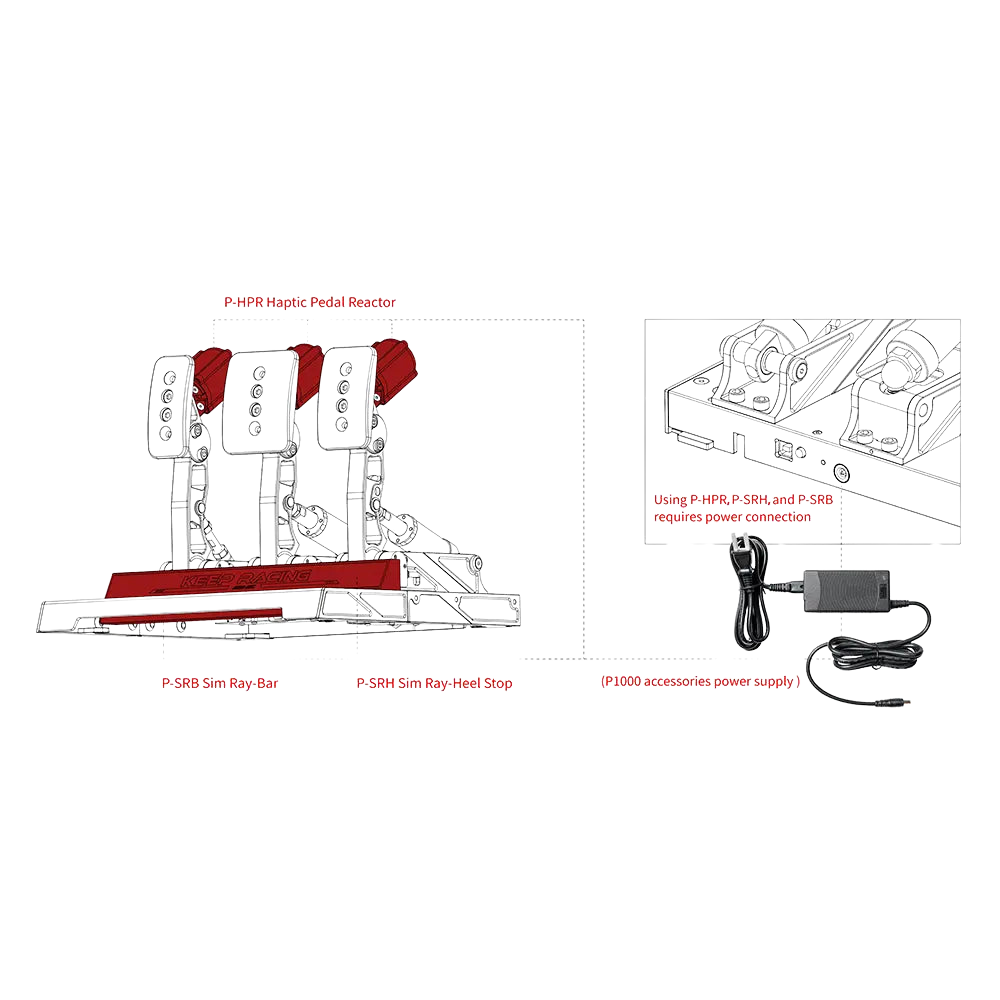 P-HPR Haptic Pedal Reactor

KEEP RACING

Using P-HPR, P-SRH, and P-SRB requires power connection

P-SRB Sim Ray-Bar

P-SRH Sim Ray-Heel Stop

(P1000 accessories power supply )